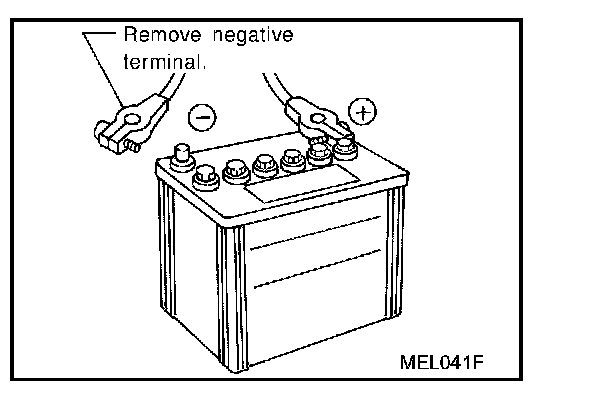 Remove negative terminal.

−

+

MEL041F