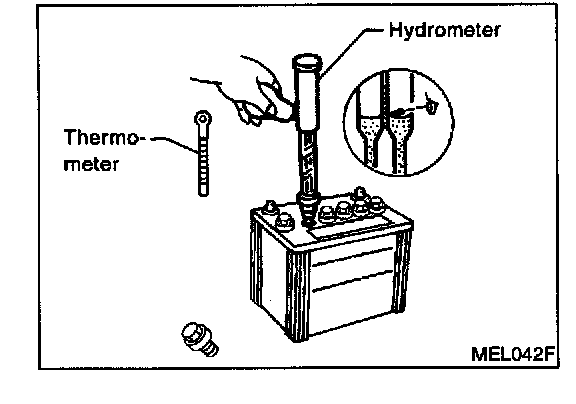 Hydrometer

Thermometer

MEL042F