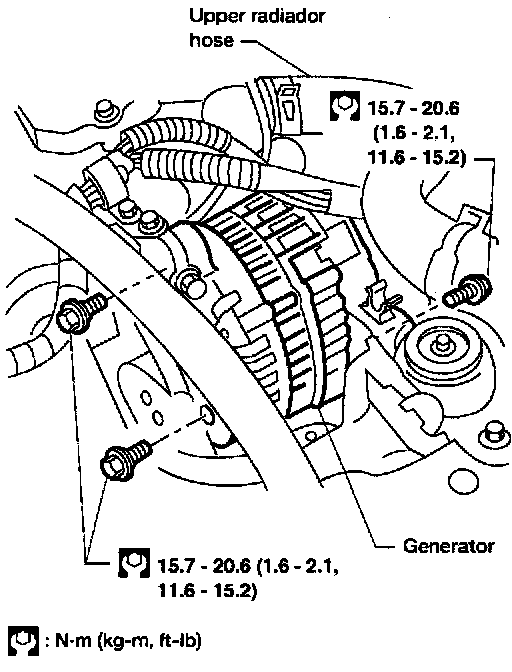 Upper radiador hose

15.7 - 20.6 (1.6 - 2.1, 11.6 - 15.2)

Generator

15.7 - 20.6 (1.6 - 2.1, 11.6 - 15.2)

: N·m (kg-m, ft-lb)