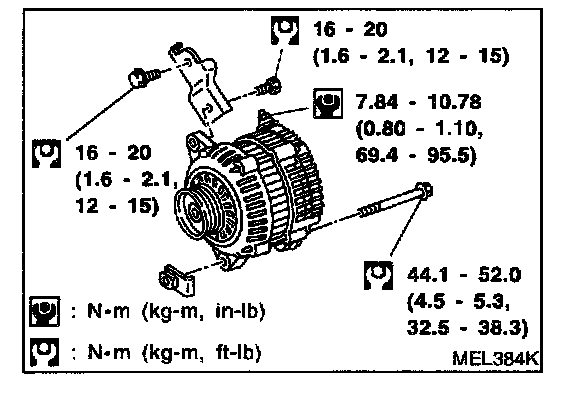 16 - 20
(1.6 - 2.1, 12 - 15)

7.84 - 10.78
(0.80 - 1.10,
69.4 - 95.5)

16 - 20
(1.6 - 2.1,
12 - 15)

44.1 - 52.0
(4.5 - 5.3,
32.5 - 38.3)

: N•m (kg-m, in-lb)

: N•m (kg-m, ft-lb)

MEL384K