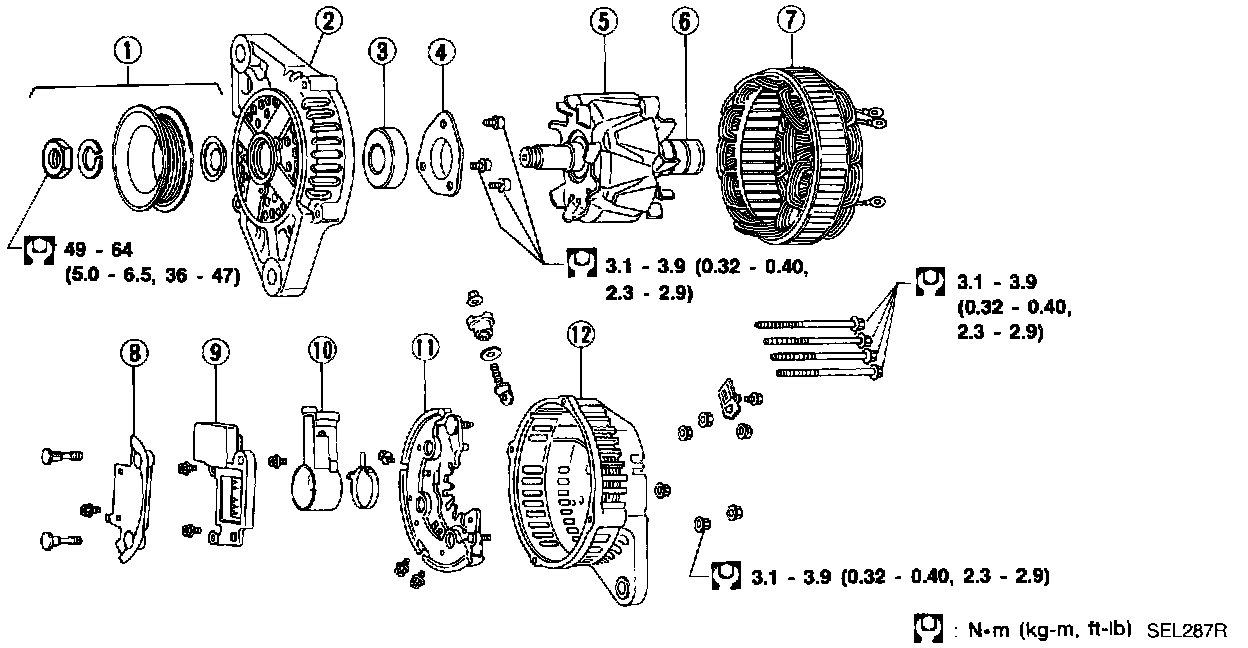 1
2
3
4
5
6
7
49 - 64
(5.0 - 6.5, 36 - 47)
3.1 - 3.9 (0.32 - 0.40, 2.3 - 2.9)
3.1 - 3.9
(0.32 - 0.40,
2.3 - 2.9)
8
9
10
11
12
3.1 - 3.9 (0.32 - 0.40, 2.3 - 2.9)
: N•m (kg-m, ft-lb)
SEL287R