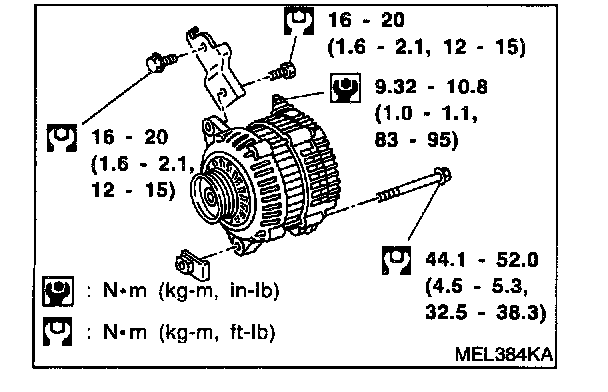 16 - 20
(1.6 - 2.1, 12 - 15)

9.32 - 10.8
(1.0 - 1.1,
83 - 95)

16 - 20
(1.6 - 2.1,
12 - 15)

44.1 - 52.0
(4.5 - 5.3,
32.5 - 38.3)

: N•m (kg-m, in-lb)

: N•m (kg-m, ft-lb)

MEL384KA