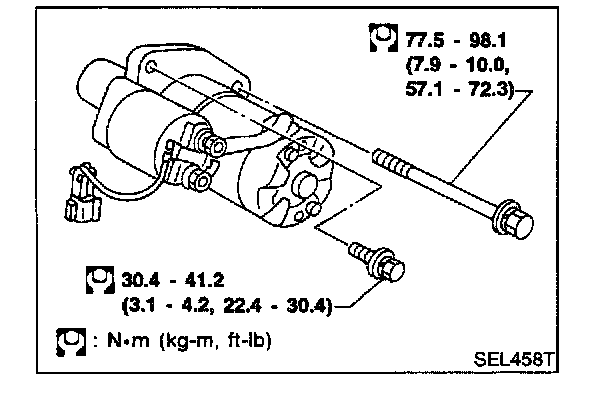 77.5 - 98.1
(7.9 - 10.0,
57.1 - 72.3)

30.4 - 41.2
(3.1 - 4.2, 22.4 - 30.4)

: N•m (kg-m, ft-lb)

SEL458T