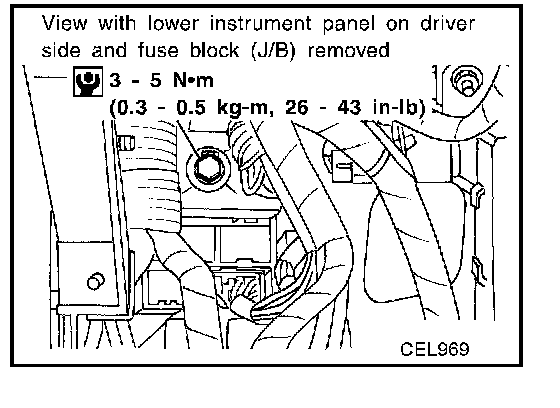 View with lower instrument panel on driver side and fuse block (J/B) removed

3 - 5 N•m
(0.3 - 0.5 kg-m, 26 - 43 in-lb)

CEL969