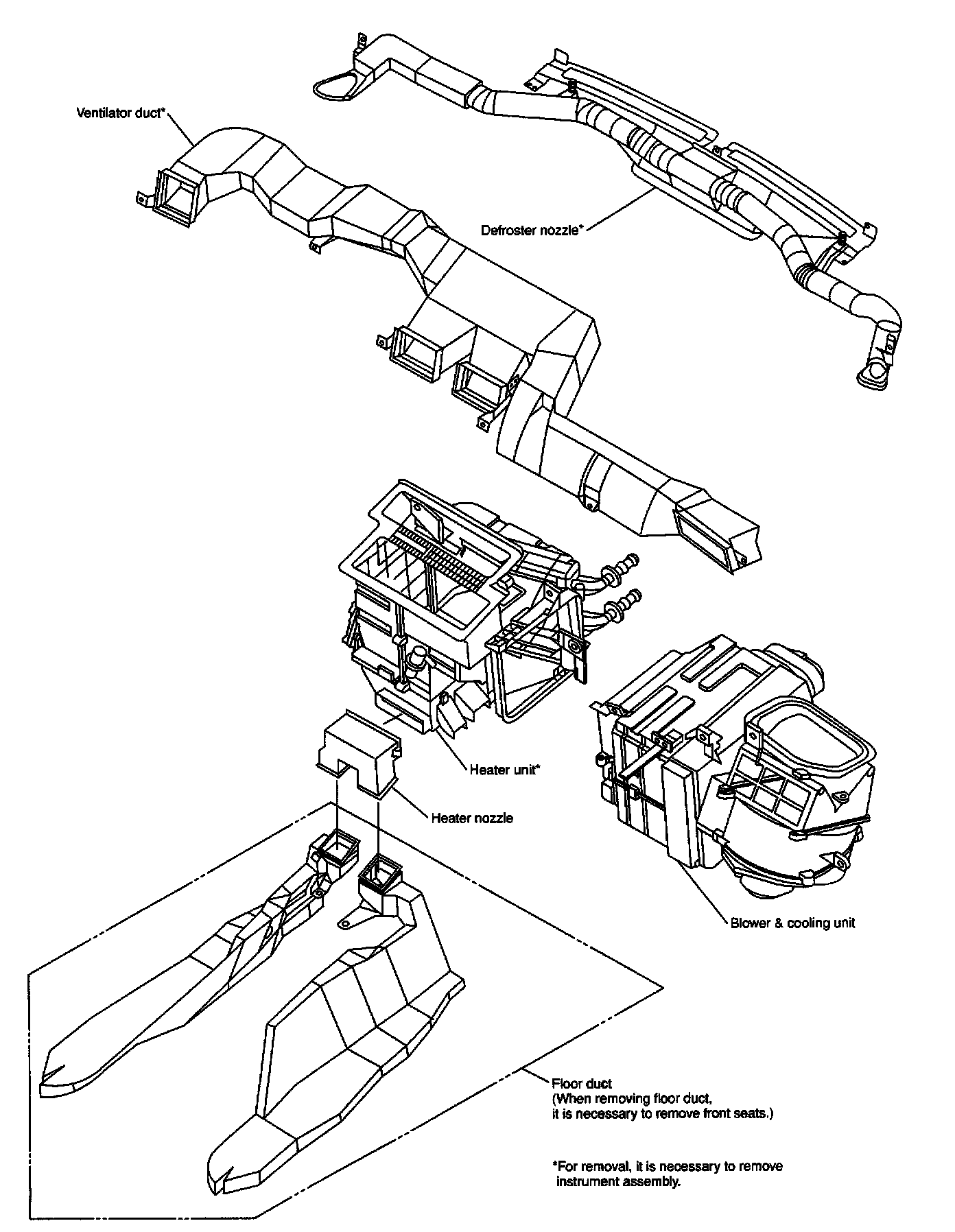 Ventilator duct*

Defroster nozzle*

Heater unit*

Heater nozzle

Blower & cooling unit

Floor duct
(When removing floor duct,
it is necessary to remove front seats.)

*For removal, it is necessary to remove instrument assembly.