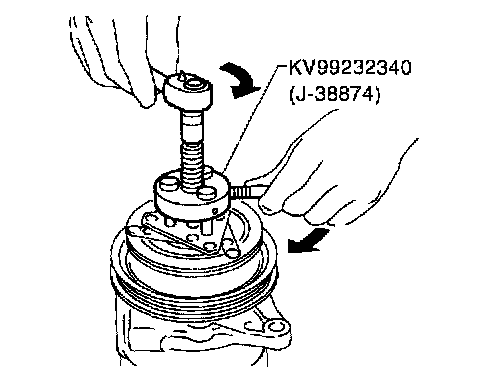 KV99232340
(J-38874)