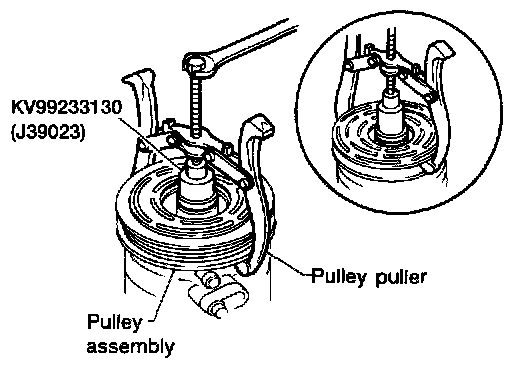 KV99233130
(J39023)

Pulley puller

Pulley
assembly