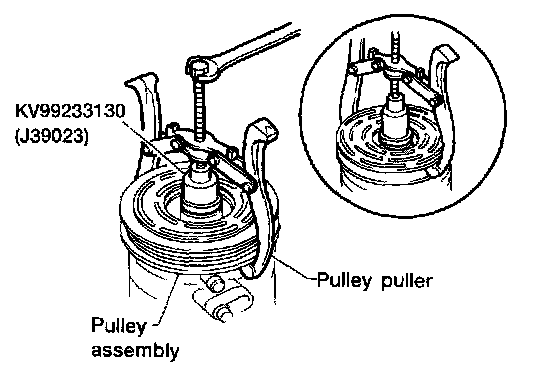 KV99233130
(J39023)

Pulley puller

Pulley
assembly