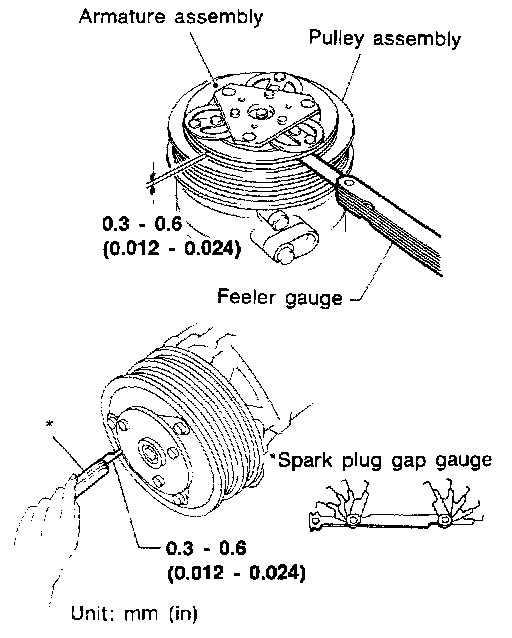 Armature assembly

Pulley assembly

0.3 - 0.6
(0.012 - 0.024)

Feeler gauge

*

*Spark plug gap gauge

0.3 - 0.6
(0.012 - 0.024)

Unit: mm (in)