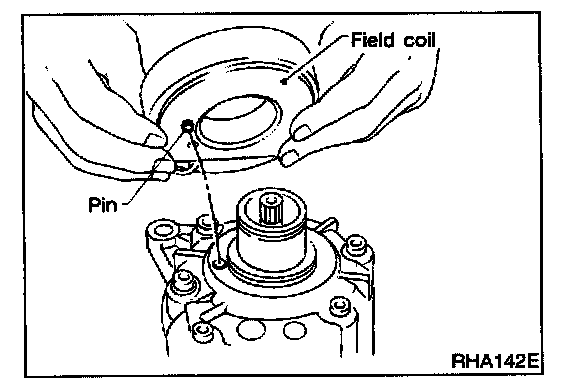 Field coil

Pin

RHA142E