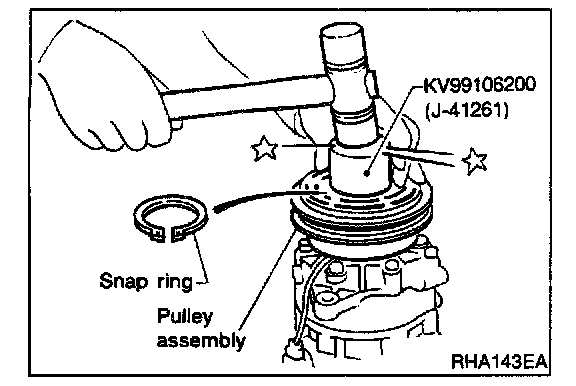 KV99106200
(J-41261)

Snap ring

Pulley assembly

RHA143EA