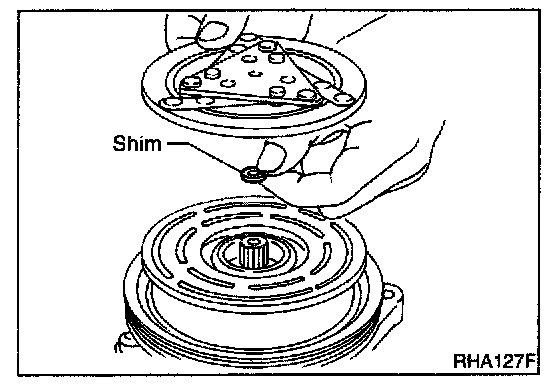 Shim

RHA127F