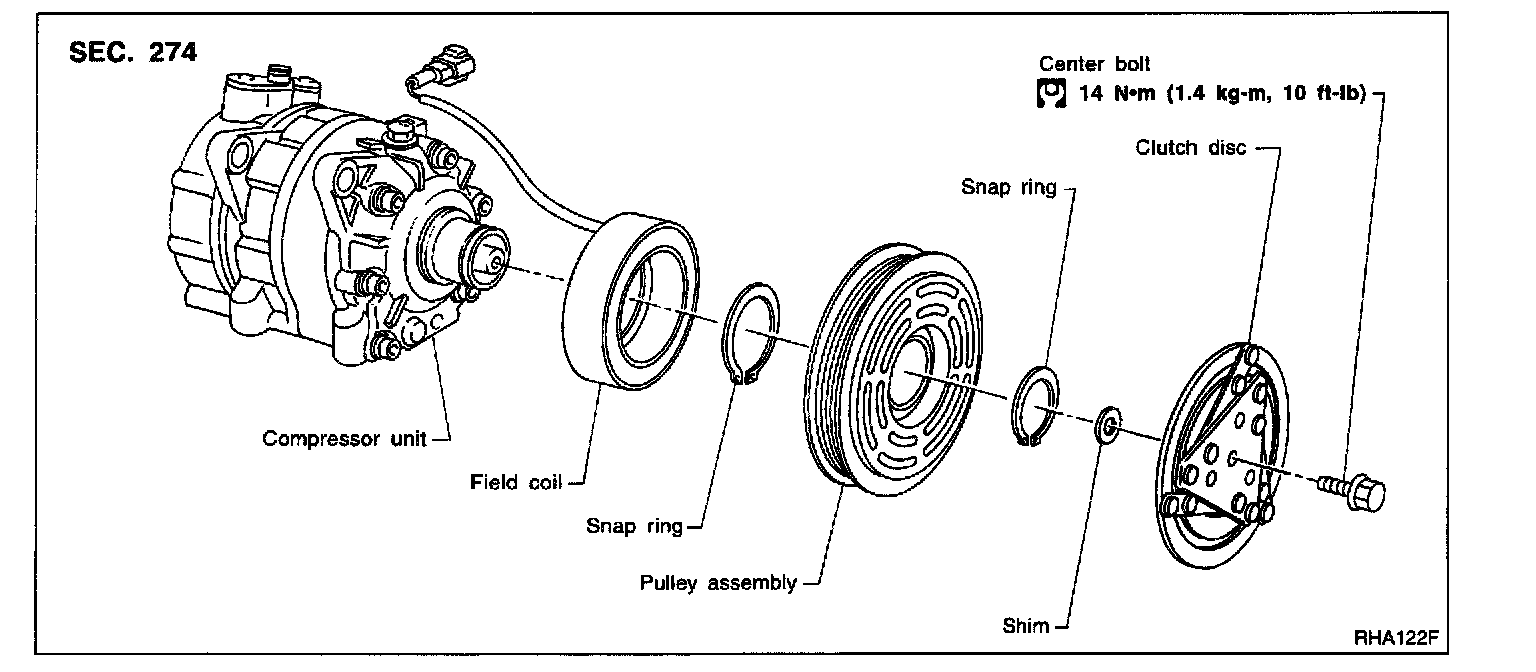 SEC. 274

Center bolt
14 N•m (1.4 kg-m, 10 ft-lb)

Clutch disc

Snap ring

Compressor unit

Field coil

Snap ring

Pulley assembly

Shim

RHA122F