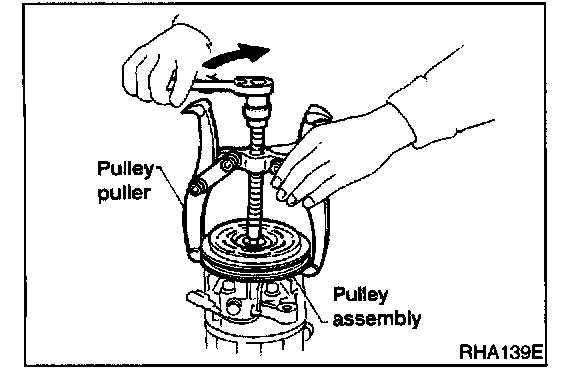 Pulley puller

Pulley assembly

RHA139E