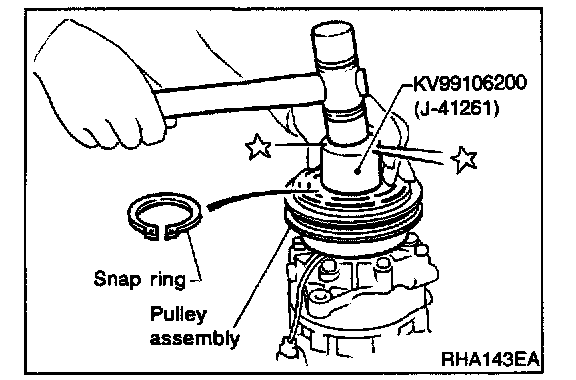 KV99106200
(J-41261)

Snap ring

Pulley
assembly

RHA143EA