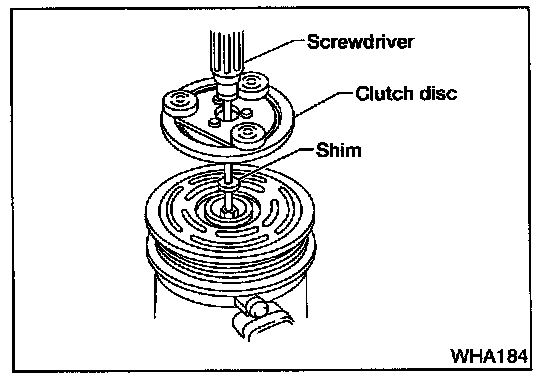 Screwdriver
Clutch disc
Shim
WHA184