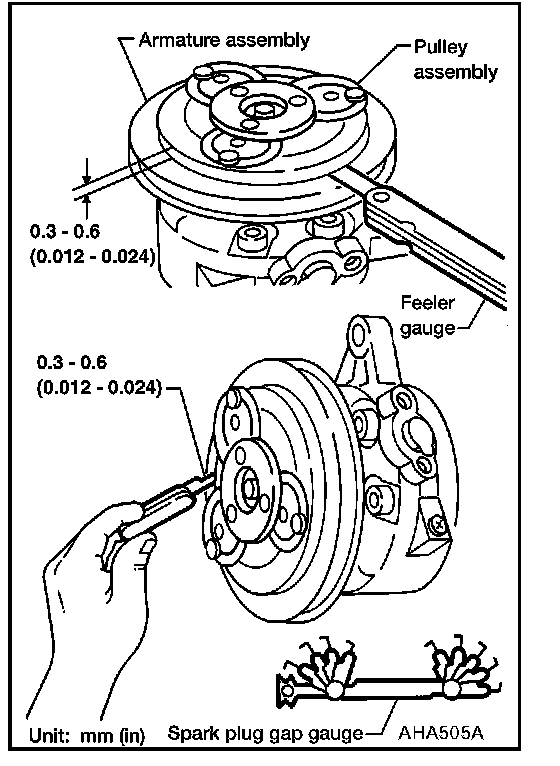 Armature assembly

Pulley assembly

0.3 - 0.6
(0.012 - 0.024)

Feeler gauge

0.3 - 0.6
(0.012 - 0.024)

Unit: mm (in)

Spark plug gap gauge

AHA505A