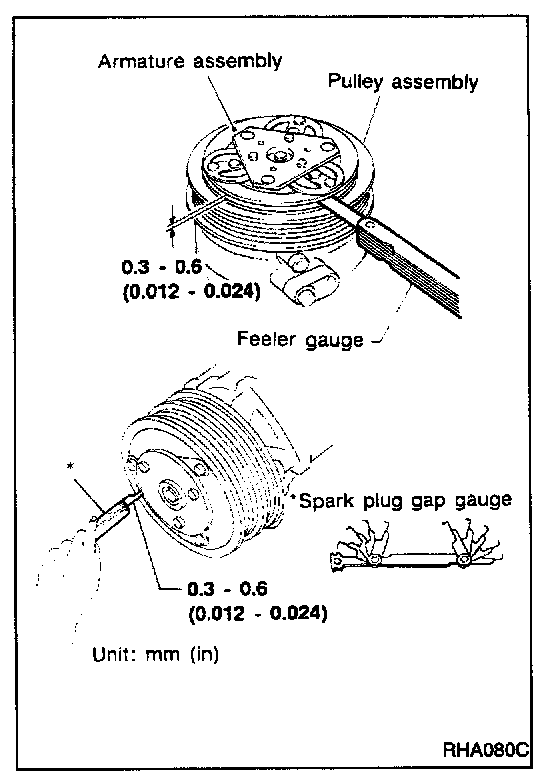 Armature assembly

Pulley assembly

0.3 - 0.6
(0.012 - 0.024)

Feeler gauge

*

*Spark plug gap gauge

0.3 - 0.6
(0.012 - 0.024)

Unit: mm (in)

RHA080C