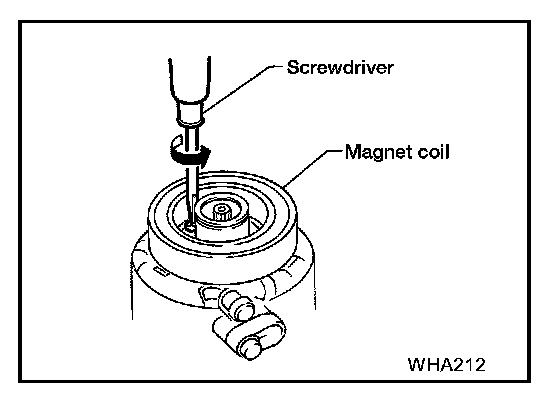 Screwdriver

Magnet coil

WHA212