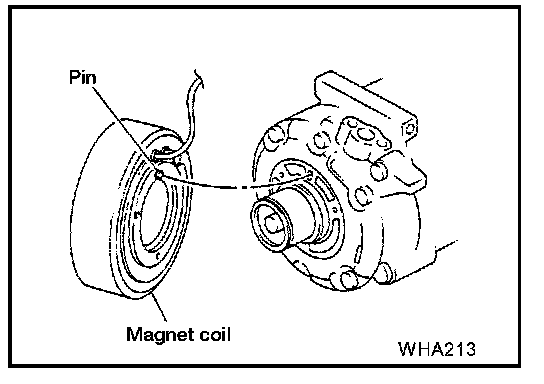 Pin

Magnet coil

WHA213