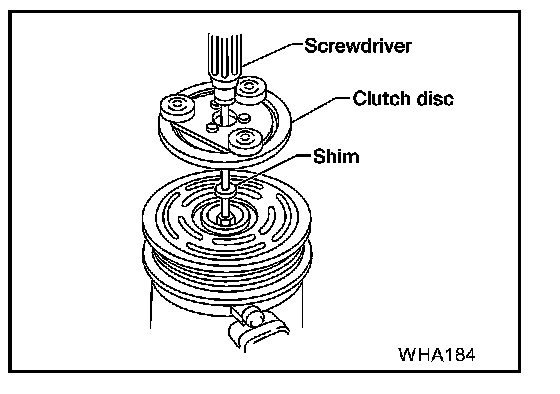 Screwdriver
Clutch disc
Shim
WHA184