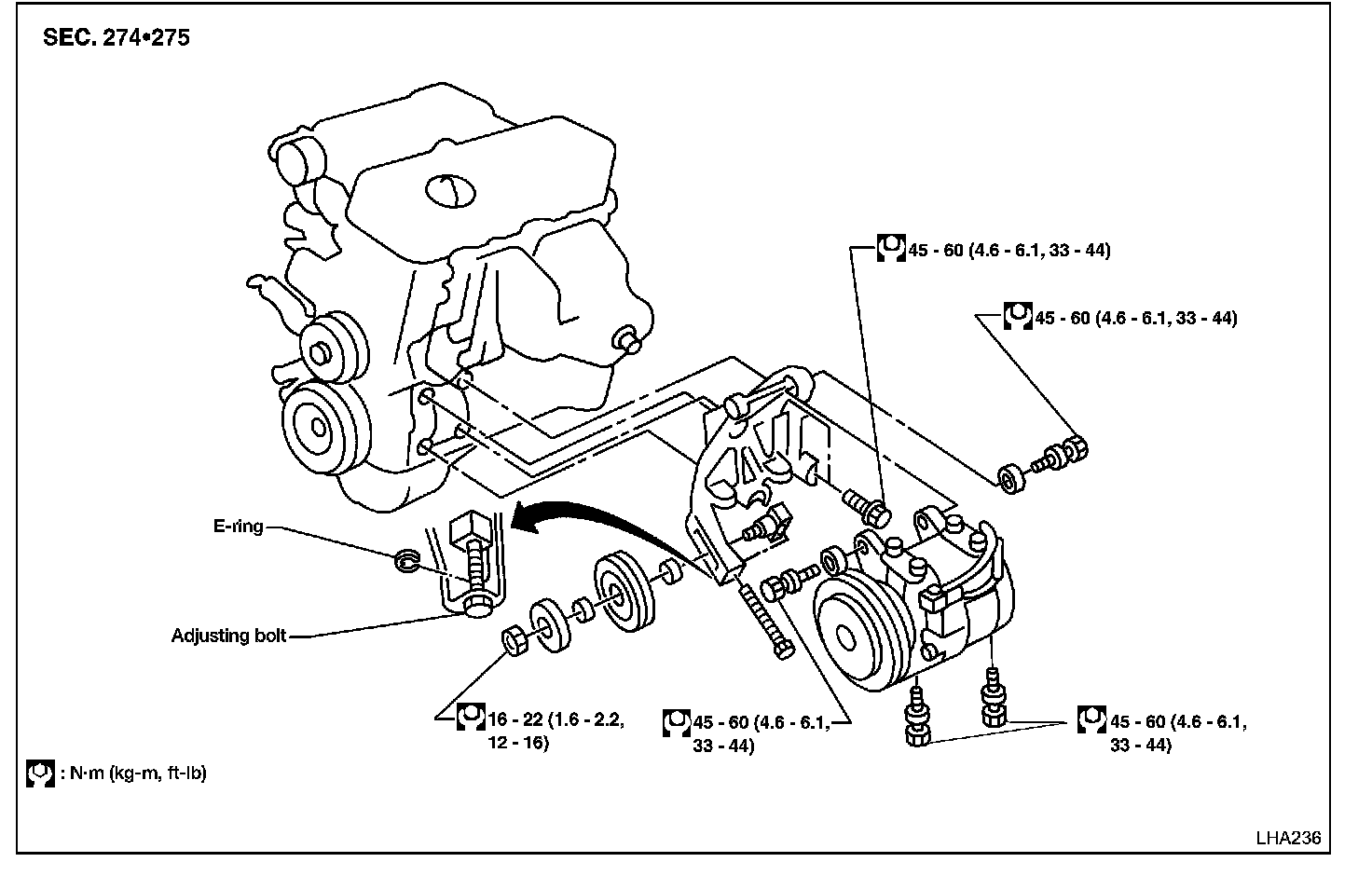 SEC. 274•275

45 - 60 (4.6 - 6.1, 33 - 44)

45 - 60 (4.6 - 6.1, 33 - 44)

E-ring

Adjusting bolt

16 - 22 (1.6 - 2.2, 12 - 16)

45 - 60 (4.6 - 6.1, 33 - 44)

45 - 60 (4.6 - 6.1, 33 - 44)

: N·m (kg-m, ft-lb)

LHA236