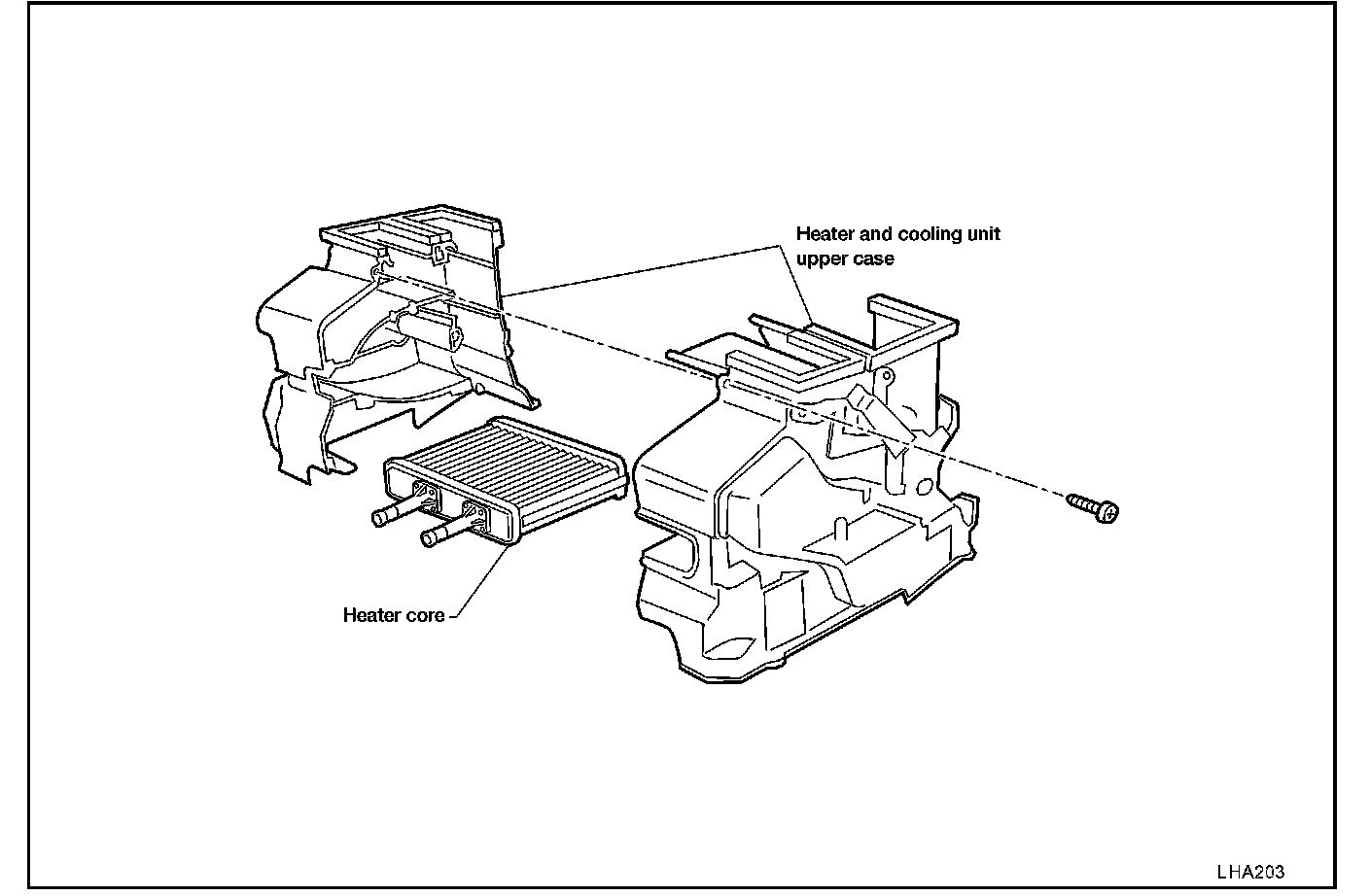 Heater and cooling unit upper case

Heater core

LHA203