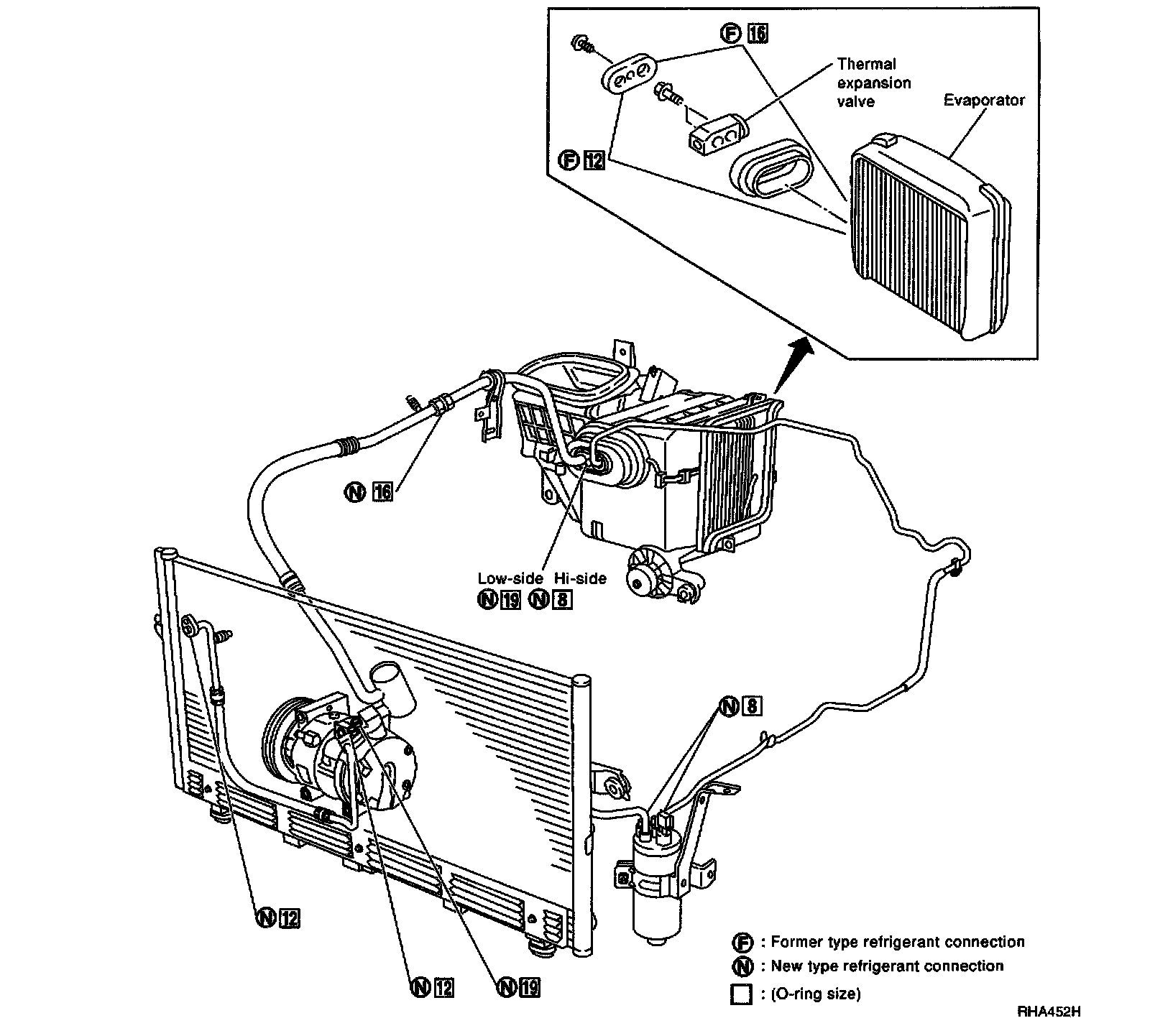 F 16

Thermal expansion valve

Evaporator

F 12

N 16

Low-side Hi-side
N 19 N 8

N 8

N 12

N 12

N 19

F : Former type refrigerant connection
N : New type refrigerant connection
☐ : (O-ring size)

RHA452H