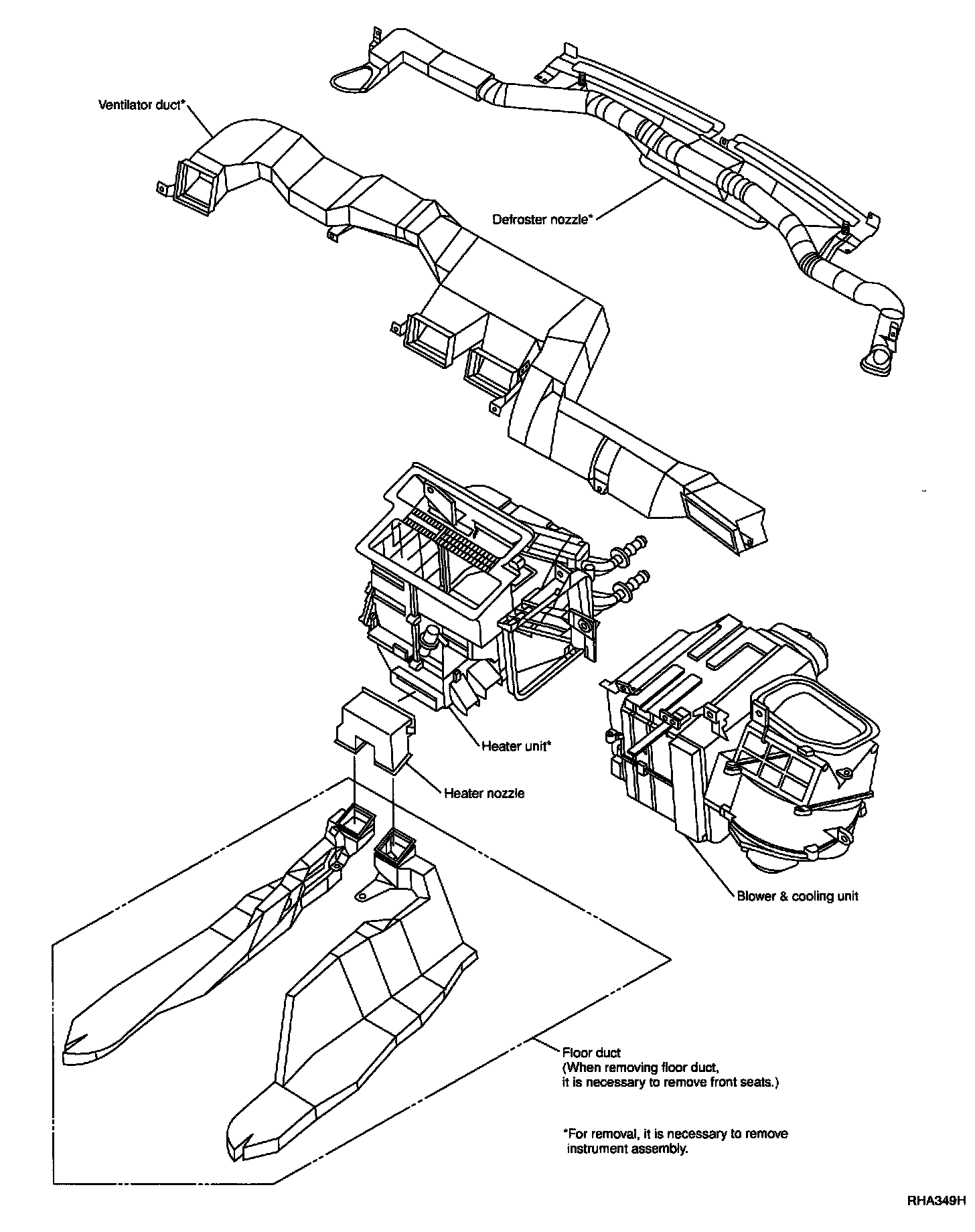 Ventilator duct*

Defroster nozzle*

Heater unit*

Heater nozzle

Blower & cooling unit

Floor duct
(When removing floor duct, it is necessary to remove front seats.)

*For removal, it is necessary to remove instrument assembly.

RHA349H