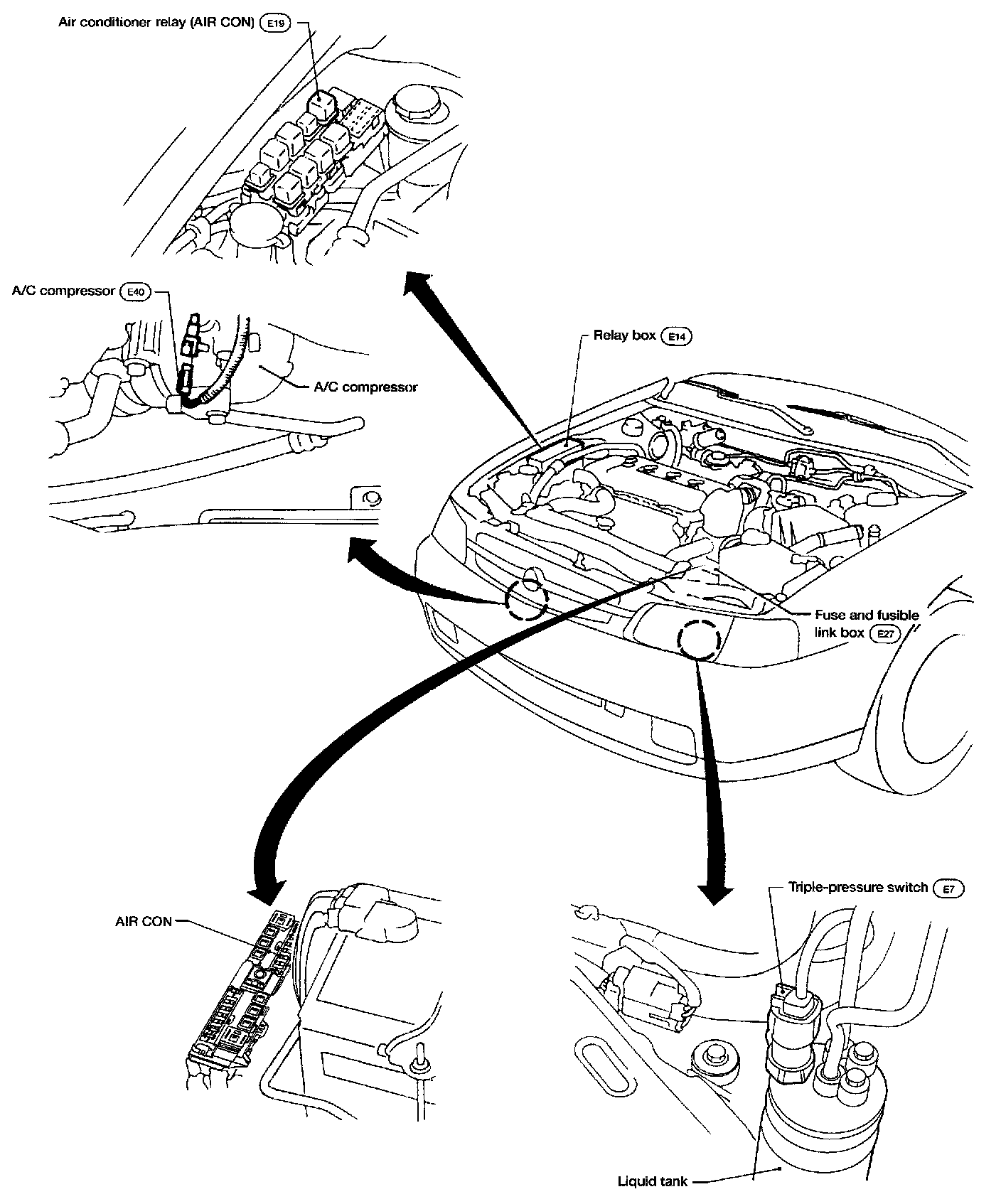 Air conditioner relay (AIR CON) E19

A/C compressor E40

A/C compressor

Relay box E14

Fuse and fusible link box E27

AIR CON

Triple-pressure switch E7

Liquid tank