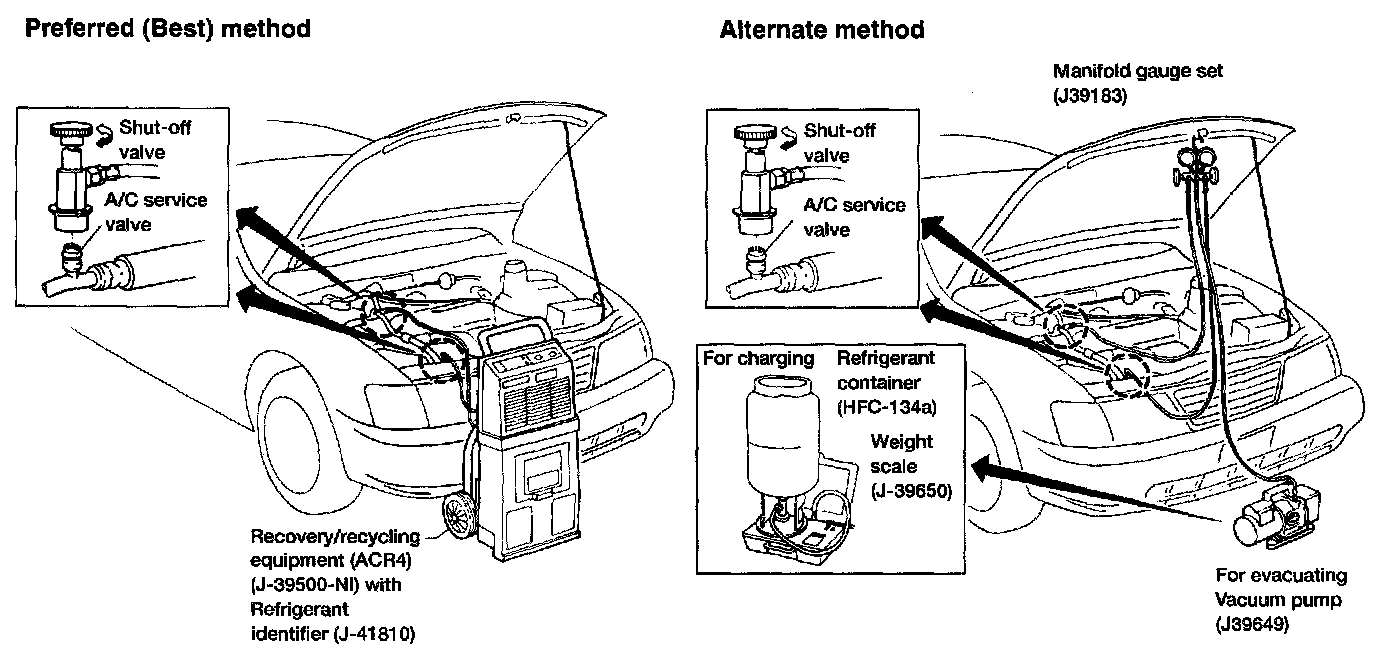 Preferred (Best) method

Shut-off valve

A/C service valve

Recovery/recycling equipment (ACR4) (J-39500-NI) with Refrigerant identifier (J-41810)

Alternate method

Manifold gauge set (J39183)

Shut-off valve

A/C service valve

For charging

Refrigerant container (HFC-134a)

Weight scale (J-39650)

For evacuating Vacuum pump (J39649)