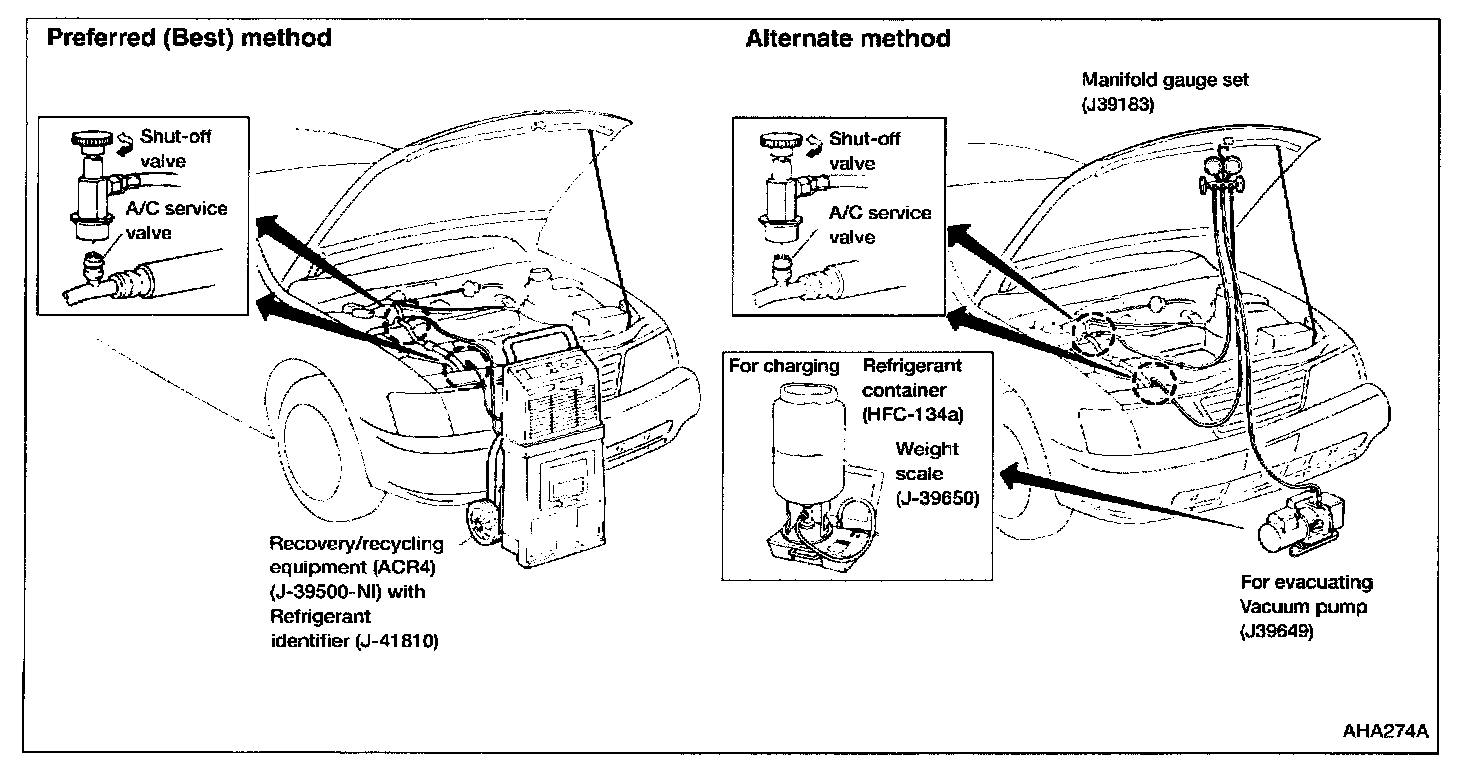 Preferred (Best) method

Shut-off valve

A/C service valve

Recovery/recycling equipment (ACR4) (J-39500-NI) with Refrigerant identifier (J-41810)

Alternate method

Manifold gauge set (J39183)

Shut-off valve

A/C service valve

For charging

Refrigerant container (HFC-134a)

Weight scale (J-39650)

For evacuating Vacuum pump (J39649)

AHA274A