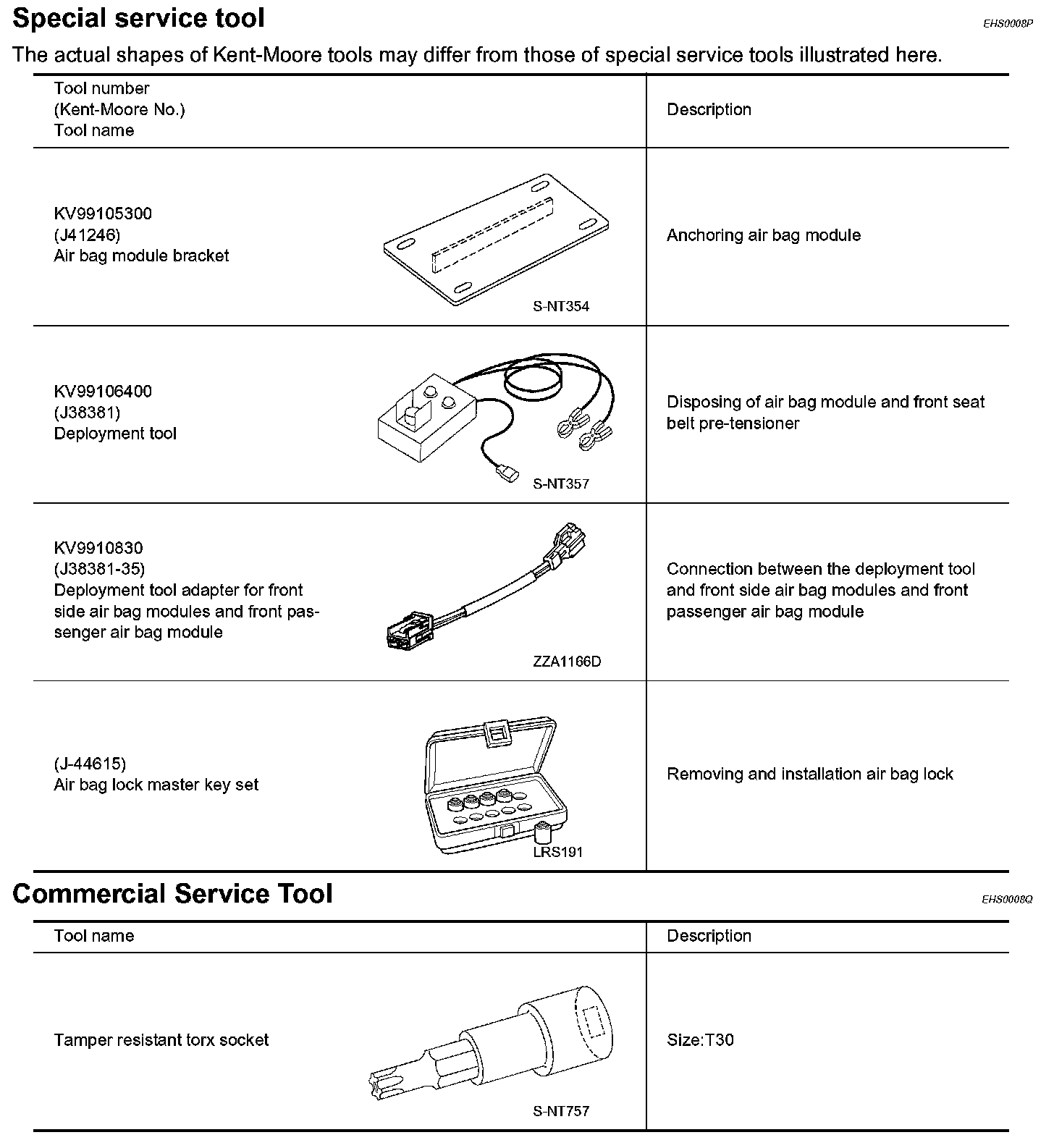 Special service tool

EHS0008P

The actual shapes of Kent-Moore tools may differ from those of special service tools illustrated here.

| Tool number (Kent-Moore No.) Tool name | Description |
|---|---|
| KV99105300 (J41246) Air bag module bracket S-NT354 | Anchoring air bag module |
| KV99106400 (J38381) Deployment tool S-NT357 | Disposing of air bag module and front seat belt pre-tensioner |
| KV9910830 (J38381-35) Deployment tool adapter for front side air bag modules and front passenger air bag module ZZA1166D | Connection between the deployment tool and front side air bag modules and front passenger air bag module |
| (J-44615) Air bag lock master key set LRS191 | Removing and installation air bag lock |

Commercial Service Tool

EHS0008Q

| Tool name | Description |
|---|---|
| Tamper resistant torx socket S-NT757 | Size:T30 |