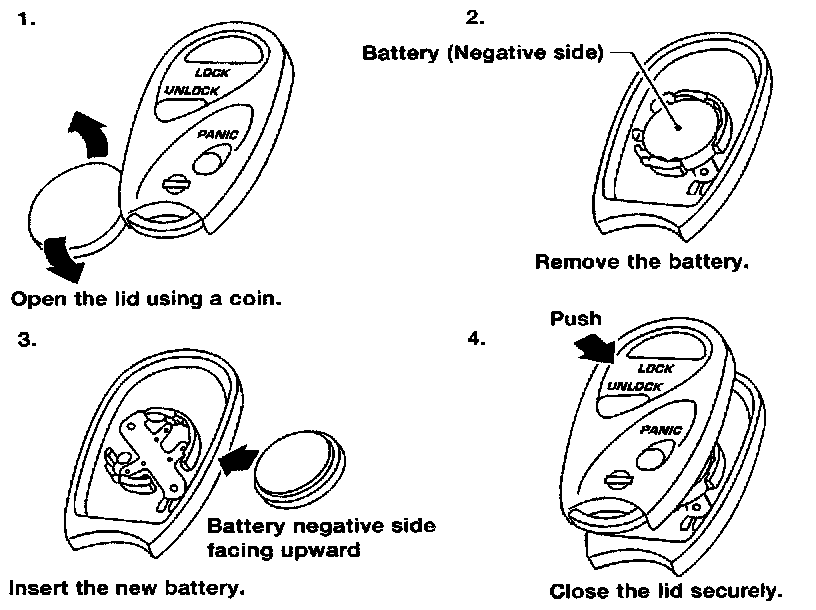 1.

LOCK

UNLOCK

PANIC

Open the lid using a coin.

2.

Battery (Negative side)

Remove the battery.

3.

Battery negative side facing upward

Insert the new battery.

4.

Push

LOCK

UNLOCK

PANIC

Close the lid securely.