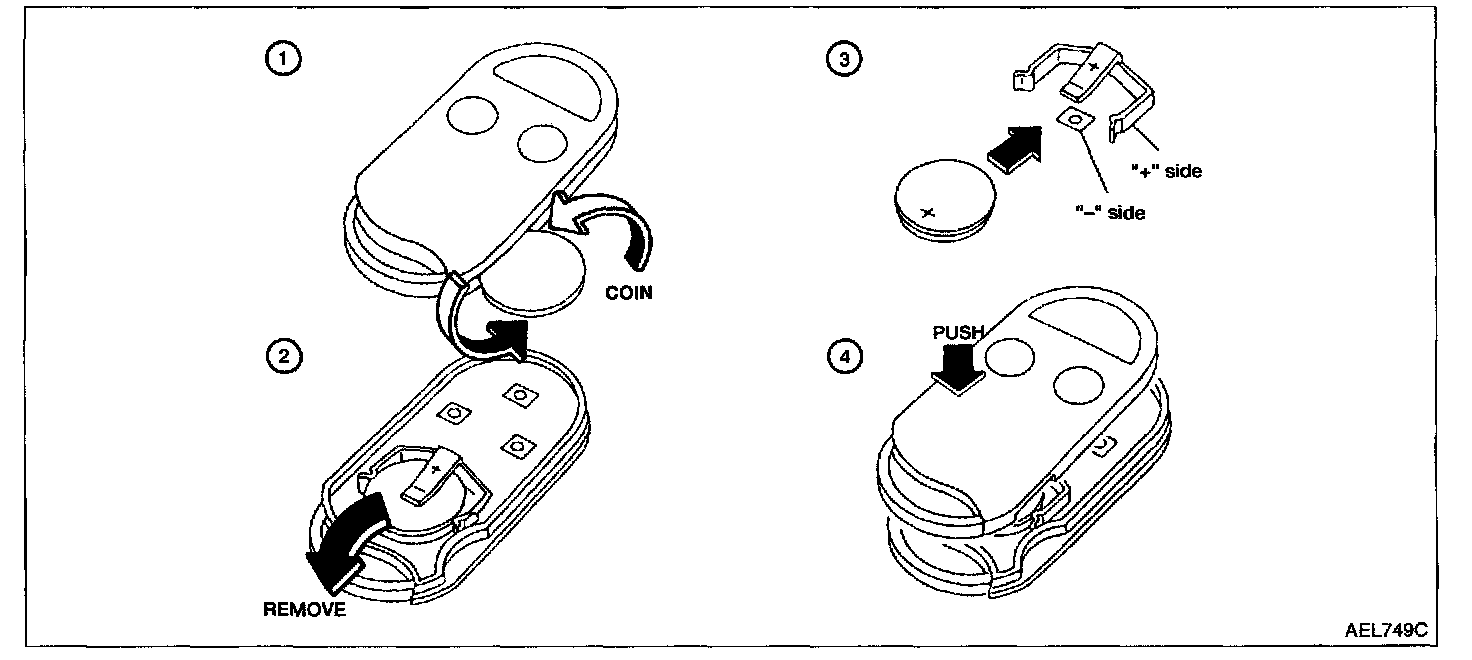 1

COIN

2

REMOVE

3

"+" side

"–" side

4

PUSH

AEL749C