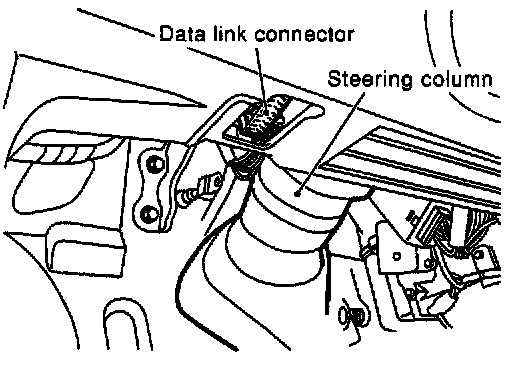 Data link connector
Steering column