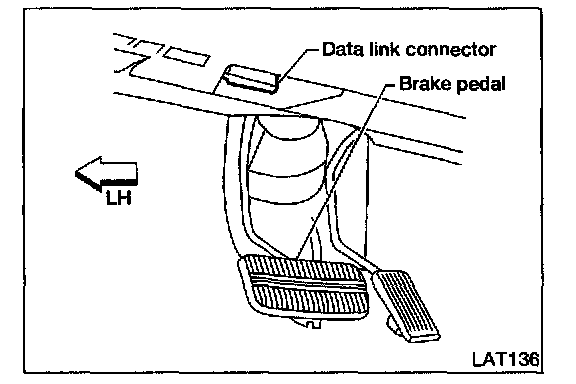 Data link connector
Brake pedal
LH
LAT136