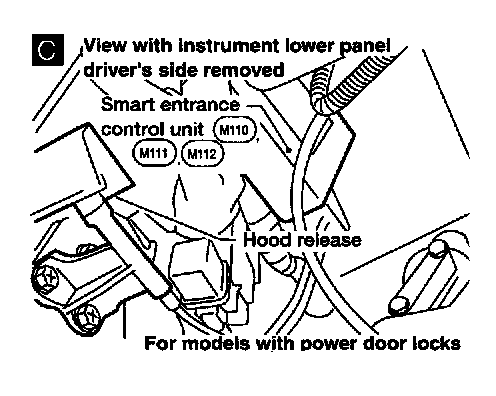 C
View with instrument lower panel driver's side removed

Smart entrance control unit M110, M111, M112

Hood release

For models with power door locks