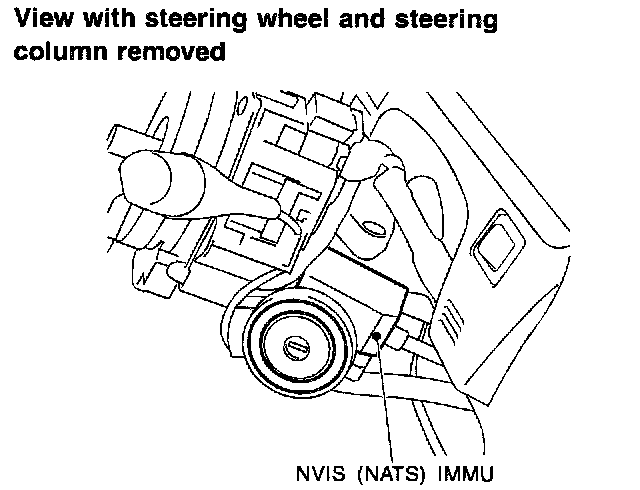 View with steering wheel and steering column removed

NVIS (NATS) IMMU