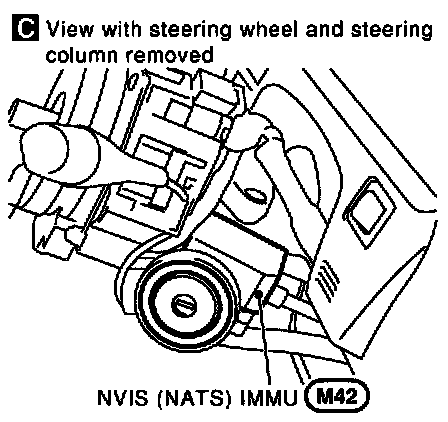 C View with steering wheel and steering column removed

NVIS (NATS) IMMU M42