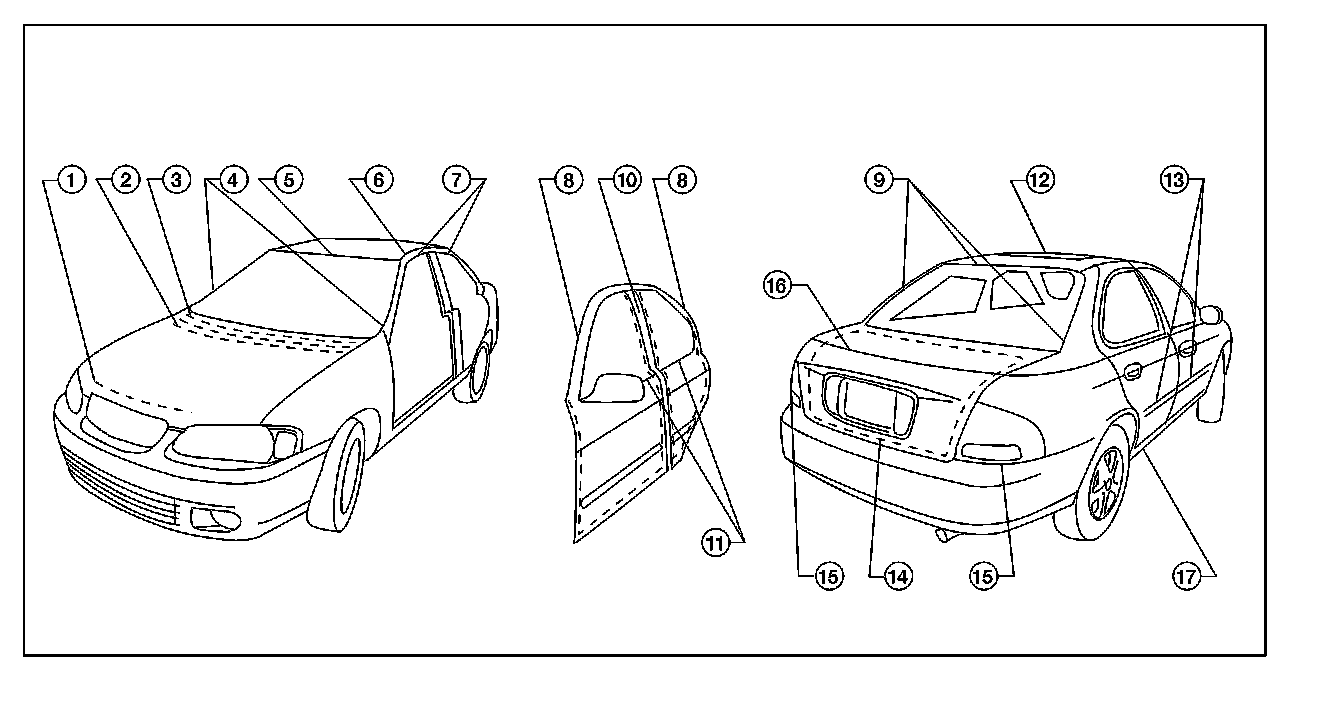 1
2
3
4
5
6
7
8
10
8
11
9
12
13
16
15
14
15
17