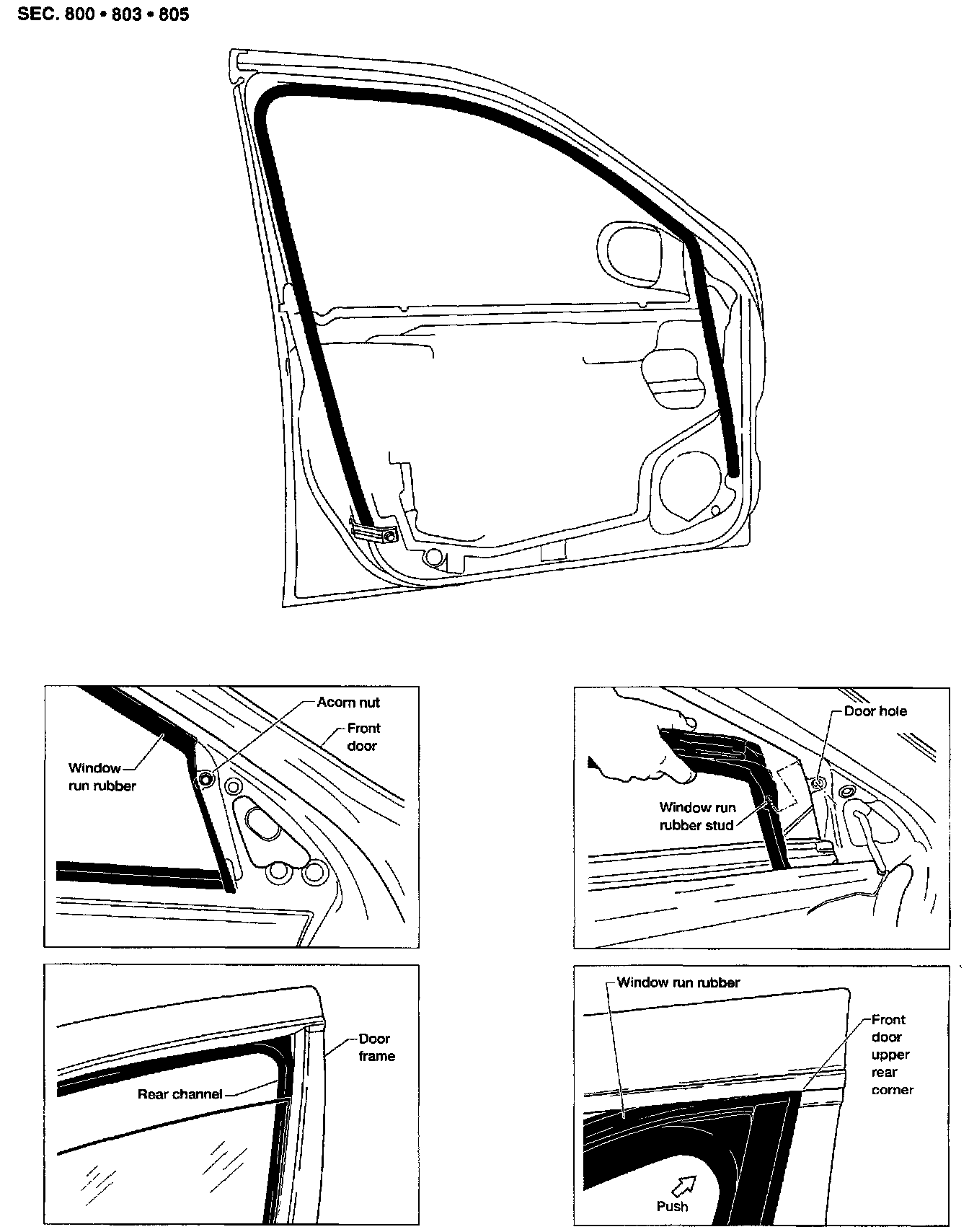 SEC. 800 • 803 • 805

Acorn nut
Front door
Window run rubber

Door hole
Window run rubber stud

Door frame
Rear channel

Window run rubber
Front door upper rear corner
Push