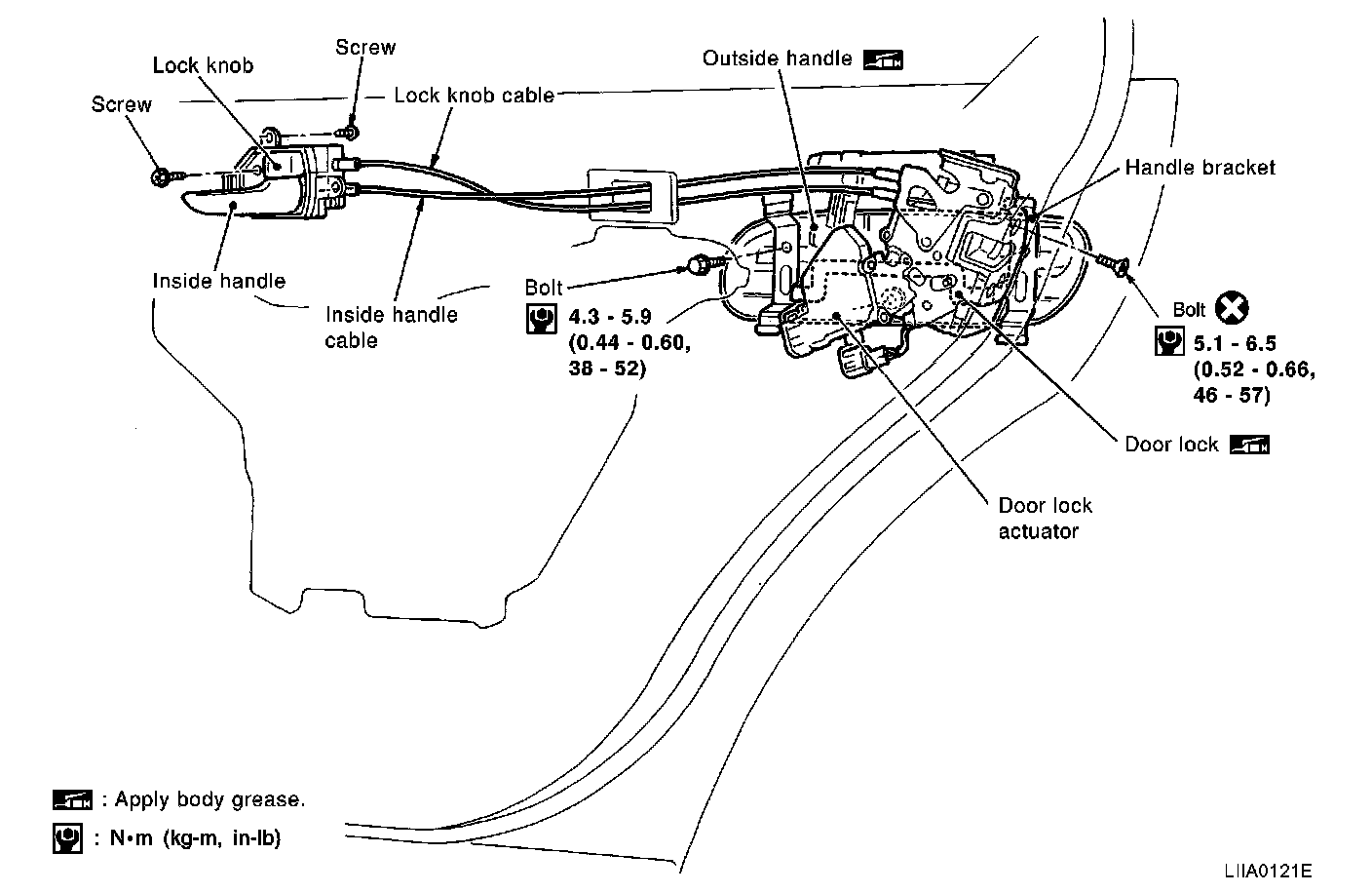 Screw

Lock knob

Screw

Lock knob cable

Outside handle

Handle bracket

Inside handle

Inside handle cable

Bolt

4.3 - 5.9 (0.44 - 0.60, 38 - 52)

Bolt

5.1 - 6.5 (0.52 - 0.66, 46 - 57)

Door lock

Door lock actuator

: Apply body grease.

: N•m (kg-m, in-lb)

LIIA0121E