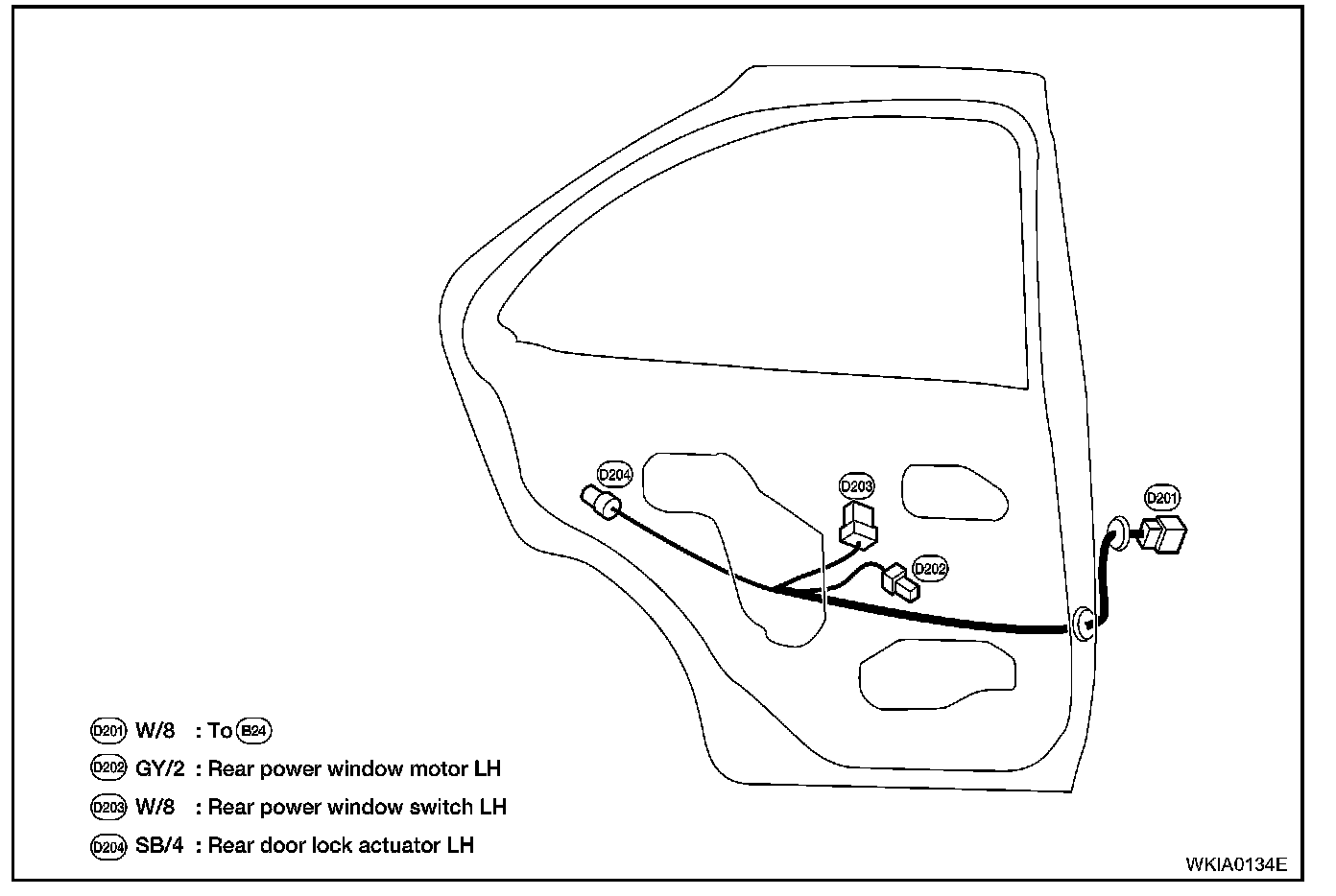 D204

D203

D201

D202

D201 W/8 : To B24

D202 GY/2 : Rear power window motor LH

D203 W/8 : Rear power window switch LH

D204 SB/4 : Rear door lock actuator LH

WKIA0134E