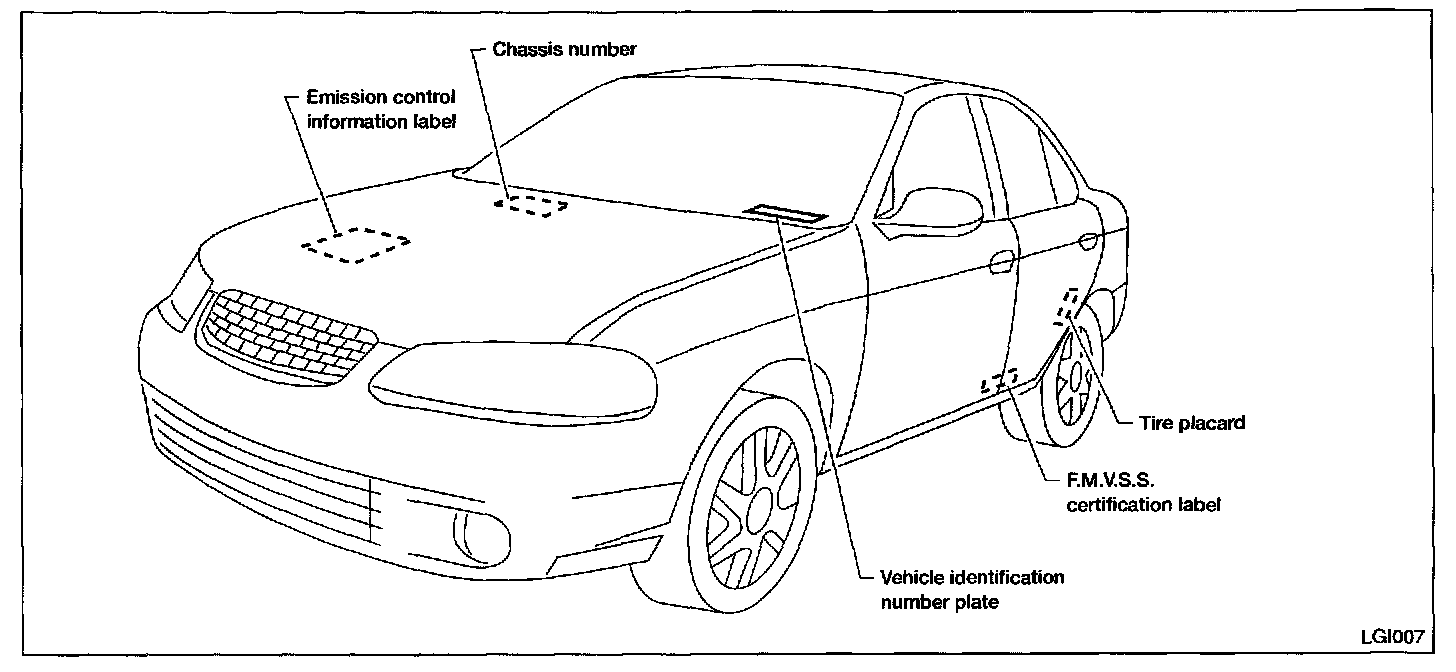 Chassis number

Emission control information label

Tire placard

F.M.V.S.S. certification label

Vehicle identification number plate

LGI007