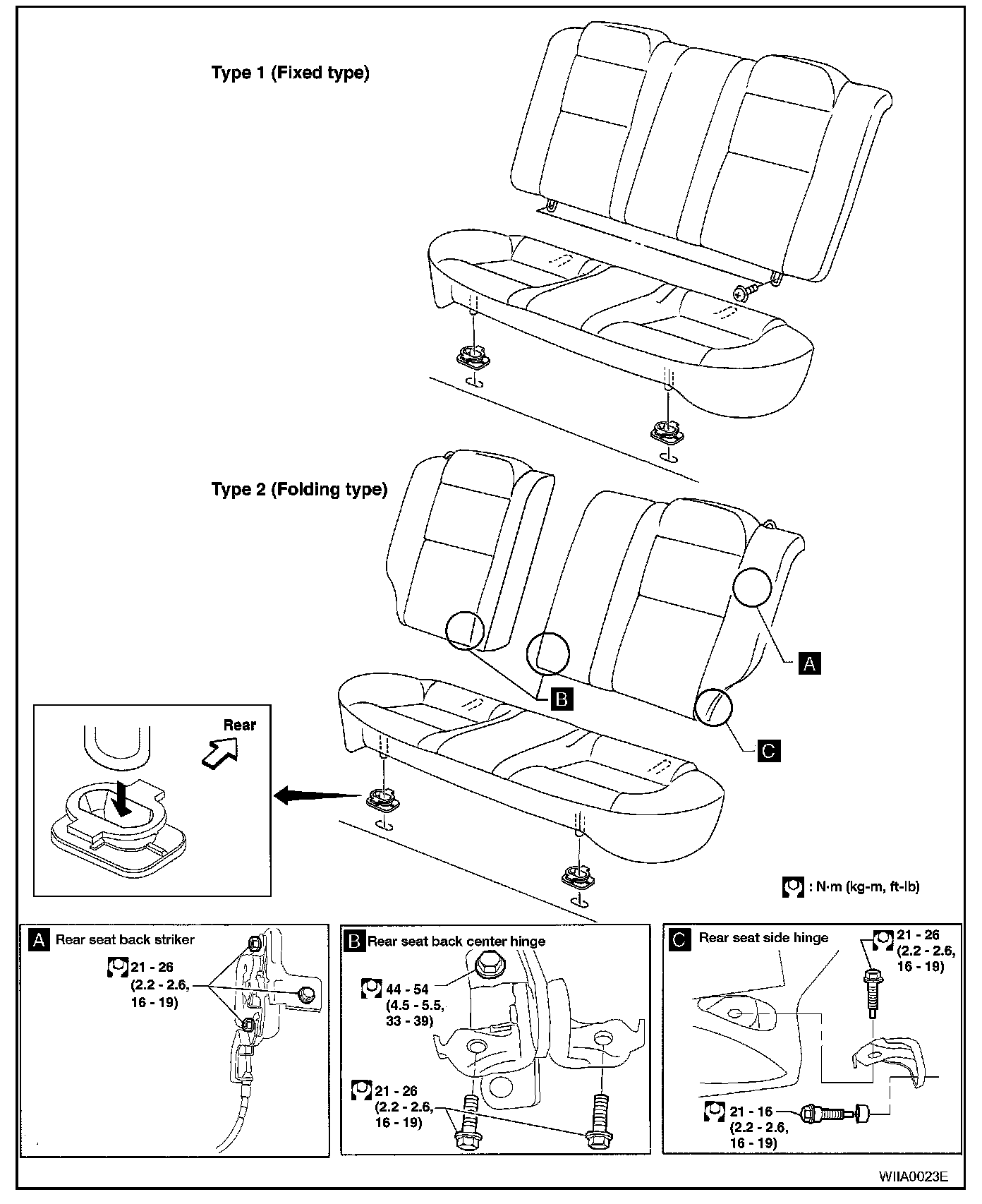 Type 1 (Fixed type)

Type 2 (Folding type)

A

B

C

Rear

: N·m (kg-m, ft-lb)

A Rear seat back striker
21 - 26 (2.2 - 2.6, 16 - 19)

B Rear seat back center hinge
44 - 54 (4.5 - 5.5, 33 - 39)
21 - 26 (2.2 - 2.6, 16 - 19)

C Rear seat side hinge
21 - 26 (2.2 - 2.6, 16 - 19)
21 - 16 (2.2 - 2.6, 16 - 19)

WIIA0023E