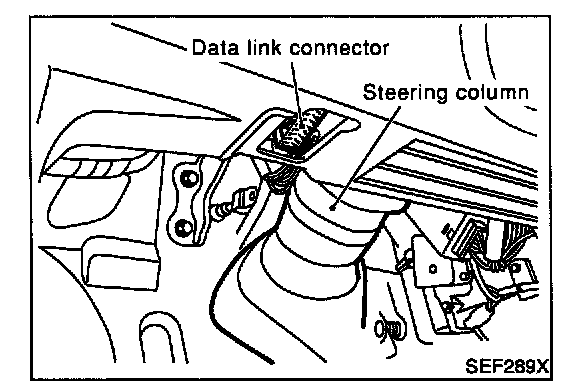 Data link connector

Steering column

SEF289X