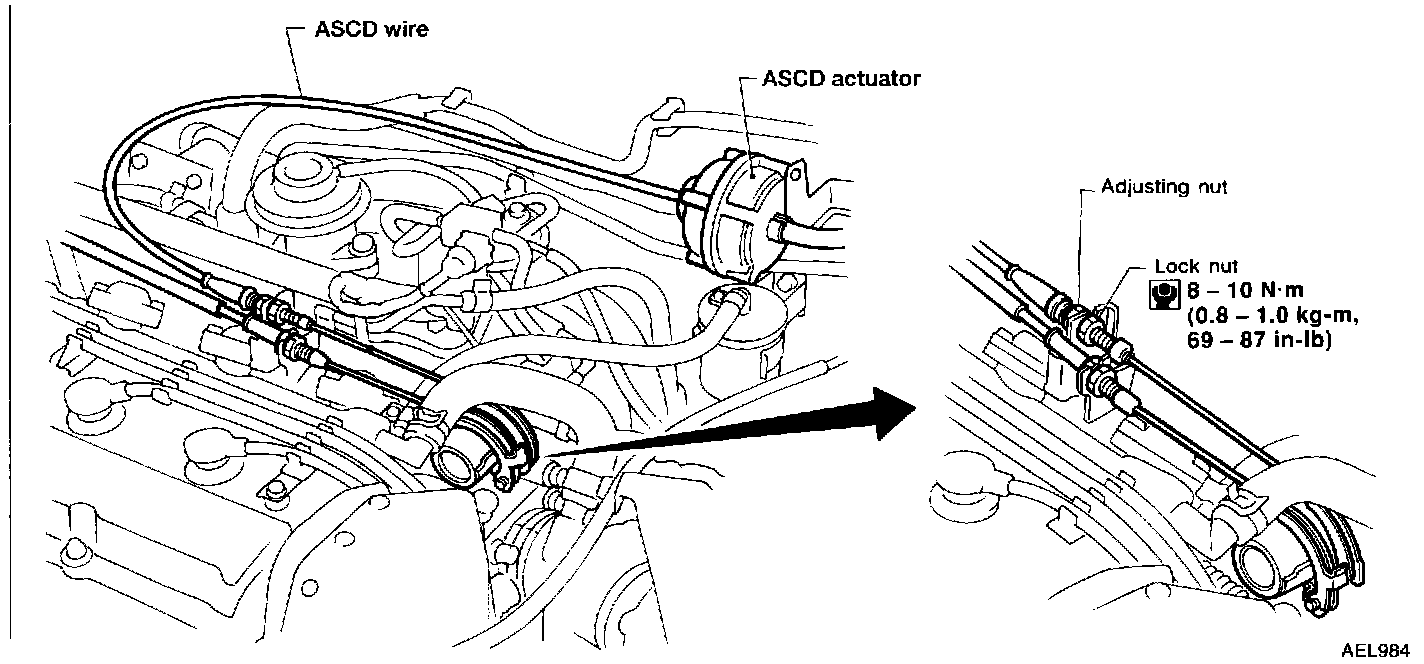 ASCD wire

ASCD actuator

Adjusting nut

Lock nut

8 – 10 N·m
(0.8 – 1.0 kg-m,
69 – 87 in-lb)

AEL984