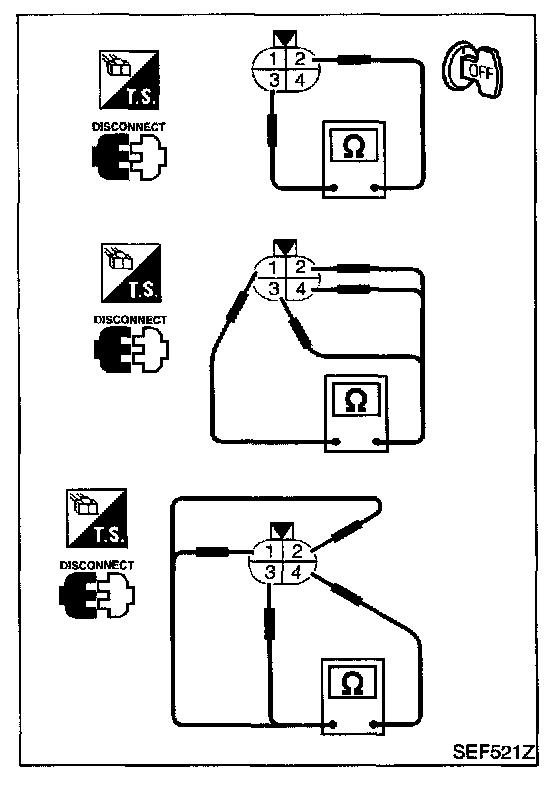 T.S.
DISCONNECT
1 2
3 4
OFF
Ω

T.S.
DISCONNECT
1 2
3 4
Ω

T.S.
DISCONNECT
1 2
3 4
Ω

SEF521Z