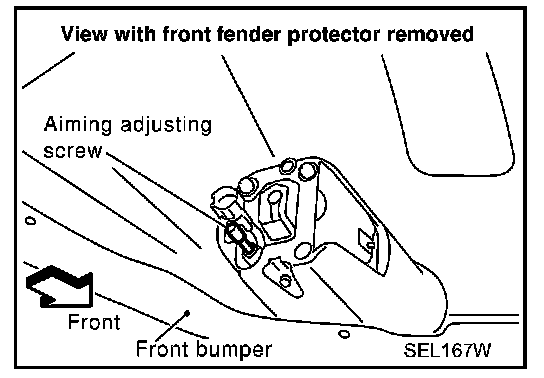 View with front fender protector removed

Aiming adjusting screw

Front

Front bumper

SEL167W